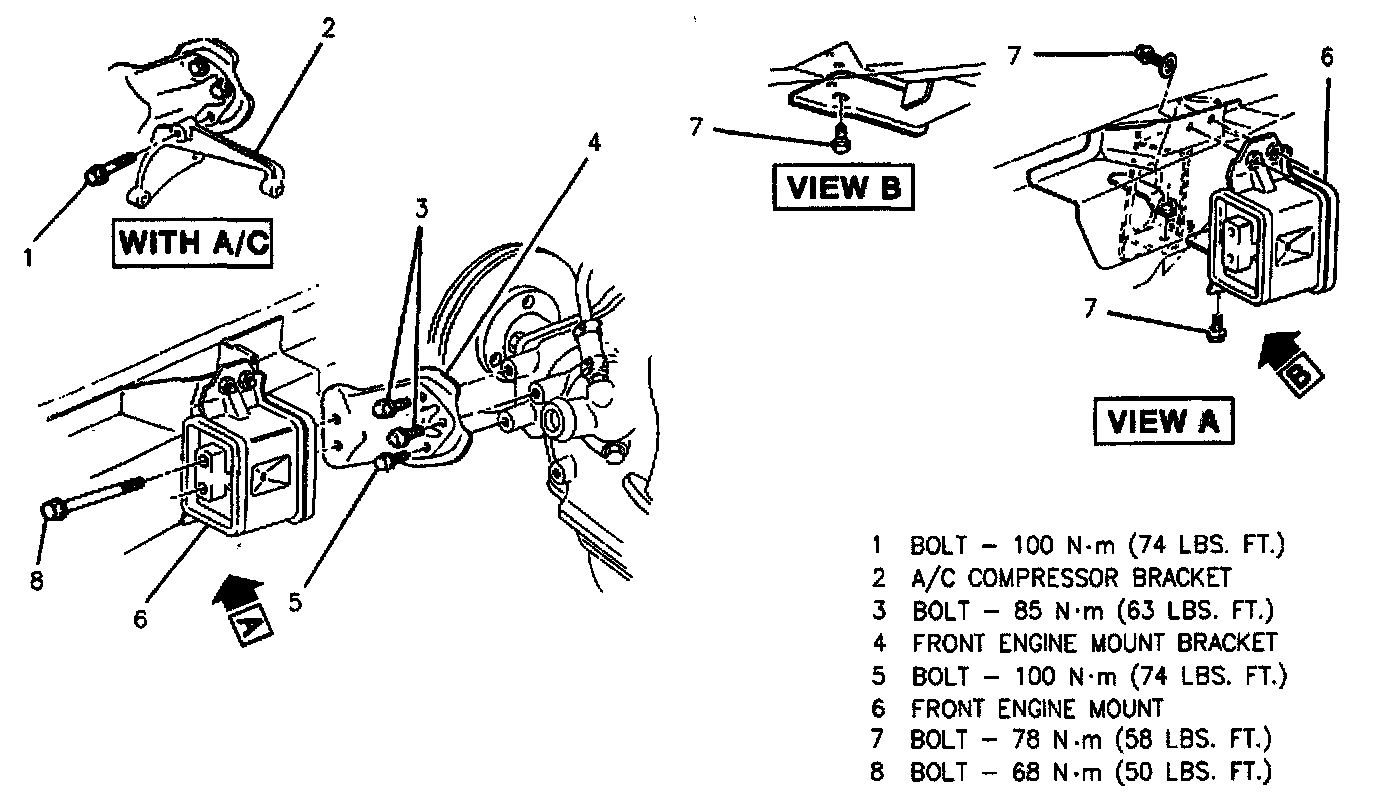 2
1
WITH A/C
3
4
8
6
A
5
7
7
VIEW B
6
7
B
VIEW A

1 BOLT – 100 N·m (74 LBS. FT.)
2 A/C COMPRESSOR BRACKET
3 BOLT – 85 N·m (63 LBS. FT.)
4 FRONT ENGINE MOUNT BRACKET
5 BOLT – 100 N·m (74 LBS. FT.)
6 FRONT ENGINE MOUNT
7 BOLT – 78 N·m (58 LBS. FT.)
8 BOLT – 68 N·m (50 LBS. FT.)