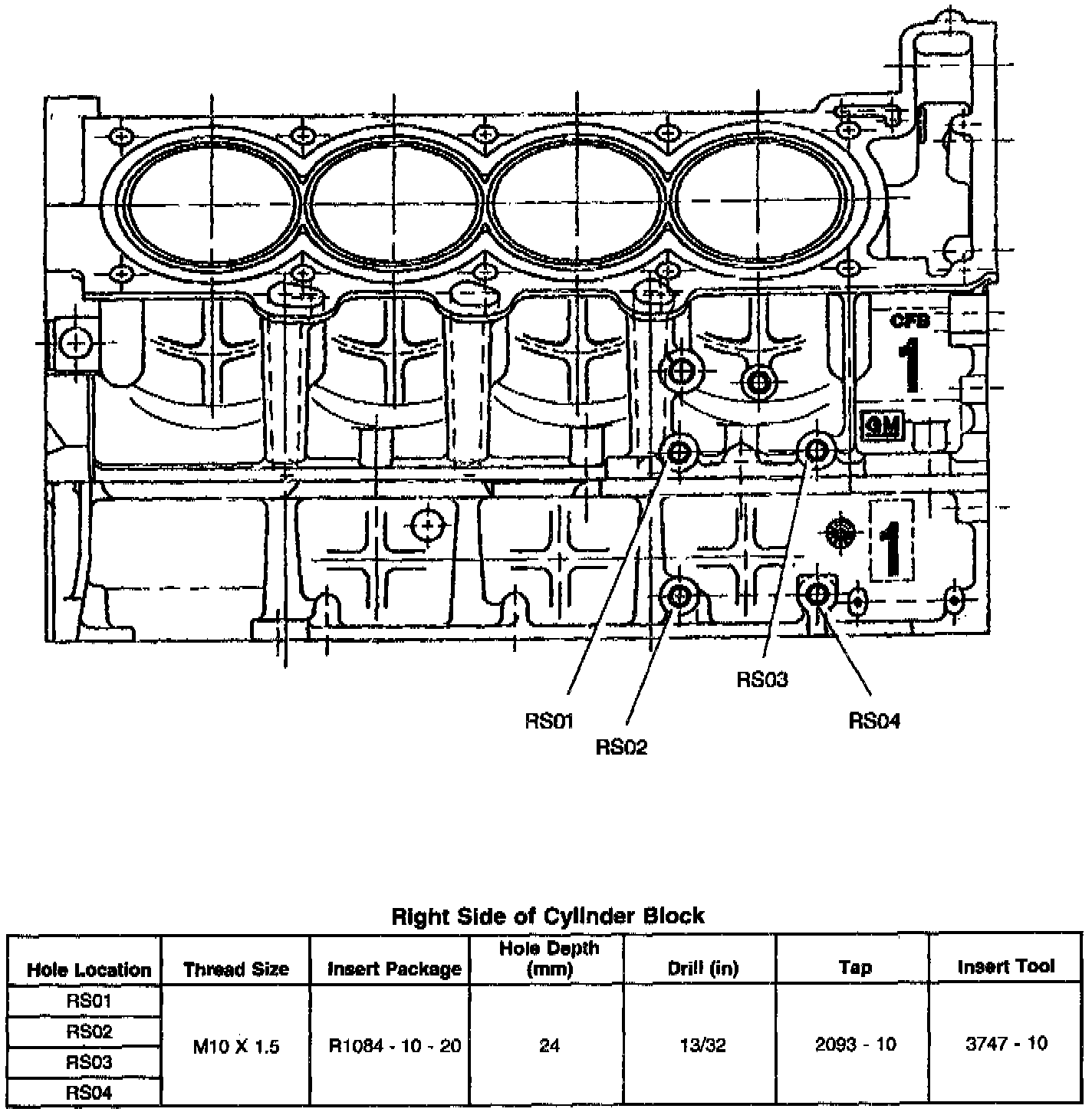 CFB
1
GM
1

RS01
RS02
RS03
RS04

Right Side of Cylinder Block

| Hole Location | Thread Size | Insert Package | Hole Depth (mm) | Drill (in) | Tap | Insert Tool |
|---|---|---|---|---|---|---|
| RS01 | M10 X 1.5 | R1084 - 10 - 20 | 24 | 13/32 | 2093 - 10 | 3747 - 10 |
| RS02 | | | | | | |
| RS03 | | | | | | |
| RS04 | | | | | | |