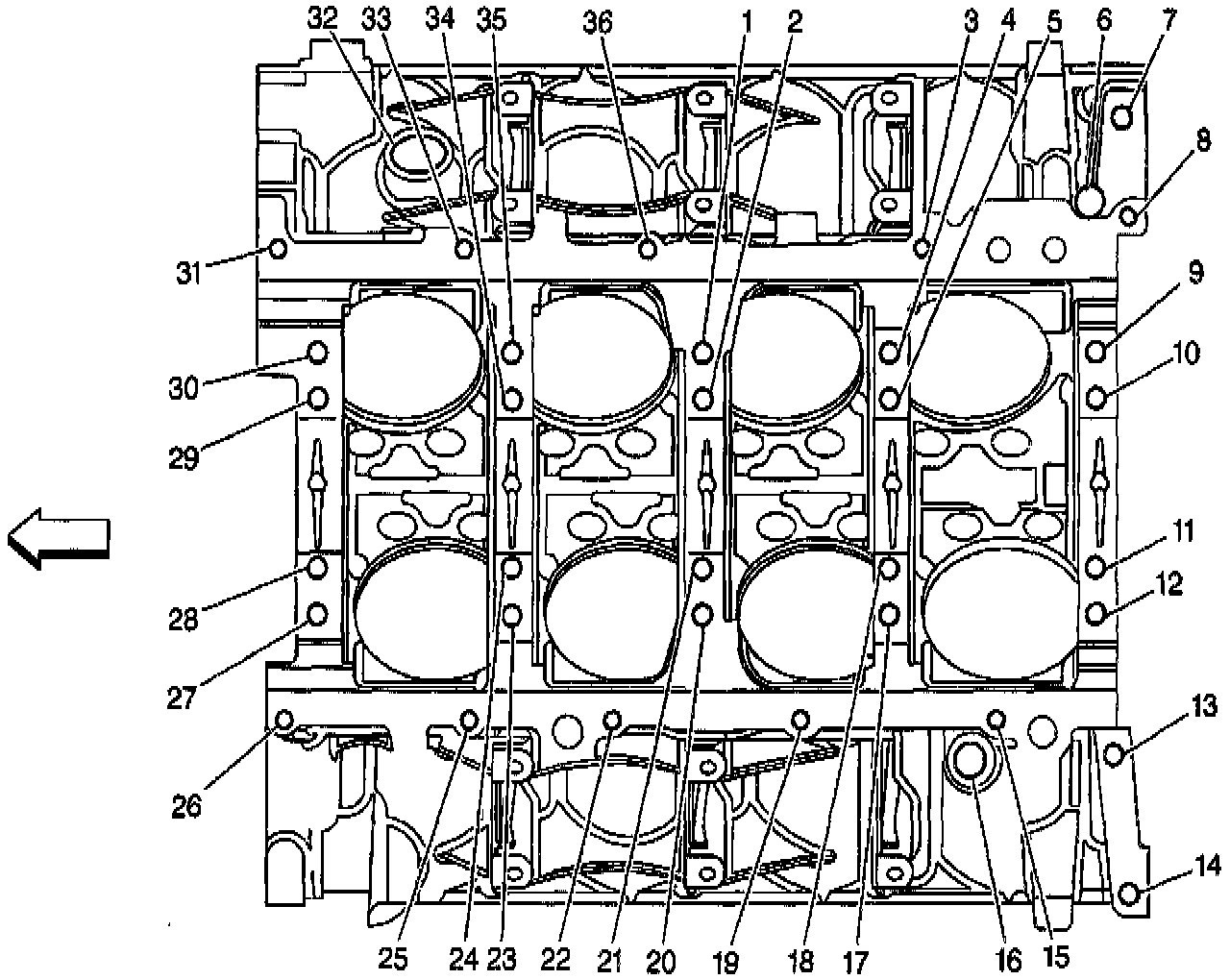 32 33 34 35 36 1 2 3 4 5 6 7

8

31

9

10

30

29

11

12

28

27

13

26

14

25 24 23 22 21 20 19 18 17 16 15