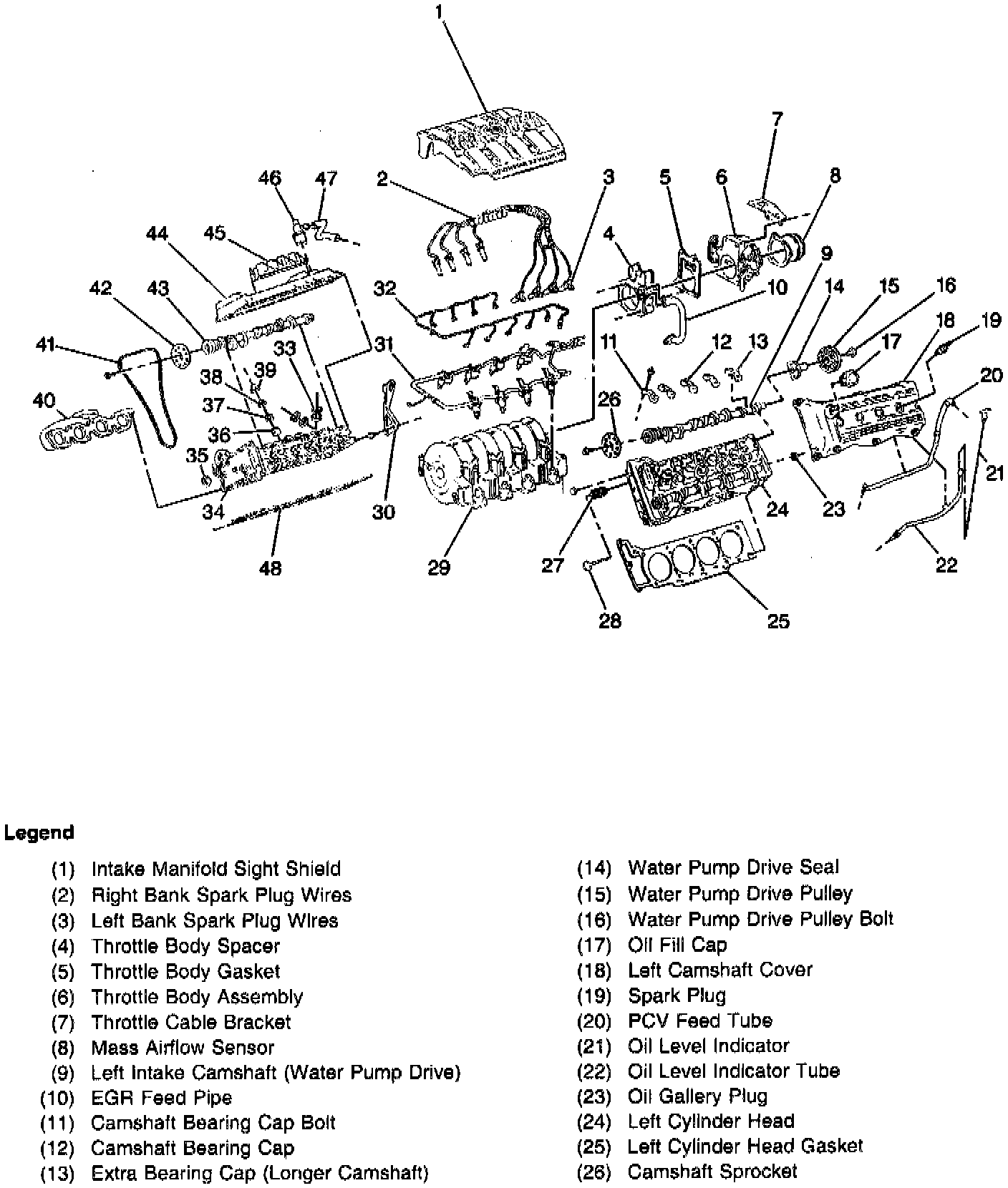 1
2
3
4
5
6
7
8
9
10
11
12
13
14
15
16
17
18
19
20
21
22
23
24
25
26
27
28
29
30
31
32
33
34
35
36
37
38
39
40
41
42
43
44
45
46
47
48

Legend

(1) Intake Manifold Sight Shield
(2) Right Bank Spark Plug Wires
(3) Left Bank Spark Plug Wires
(4) Throttle Body Spacer
(5) Throttle Body Gasket
(6) Throttle Body Assembly
(7) Throttle Cable Bracket
(8) Mass Airflow Sensor
(9) Left Intake Camshaft (Water Pump Drive)
(10) EGR Feed Pipe
(11) Camshaft Bearing Cap Bolt
(12) Camshaft Bearing Cap
(13) Extra Bearing Cap (Longer Camshaft)

(14) Water Pump Drive Seal
(15) Water Pump Drive Pulley
(16) Water Pump Drive Pulley Bolt
(17) Oil Fill Cap
(18) Left Camshaft Cover
(19) Spark Plug
(20) PCV Feed Tube
(21) Oil Level Indicator
(22) Oil Level Indicator Tube
(23) Oil Gallery Plug
(24) Left Cylinder Head
(25) Left Cylinder Head Gasket
(26) Camshaft Sprocket