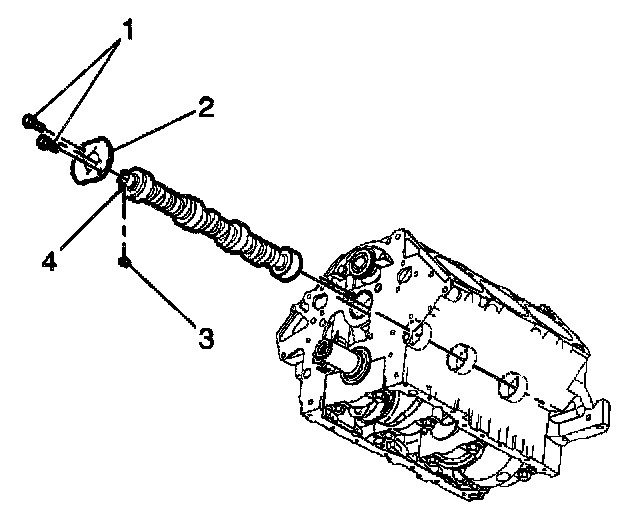 1
2
4
3