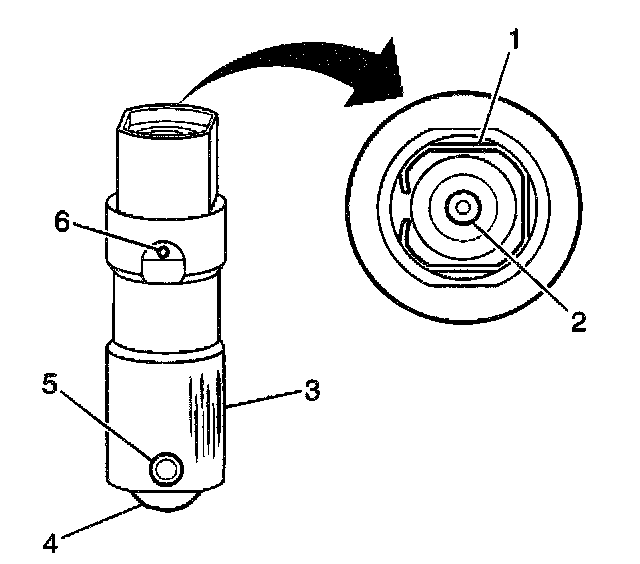 1
6
2
5
3
4