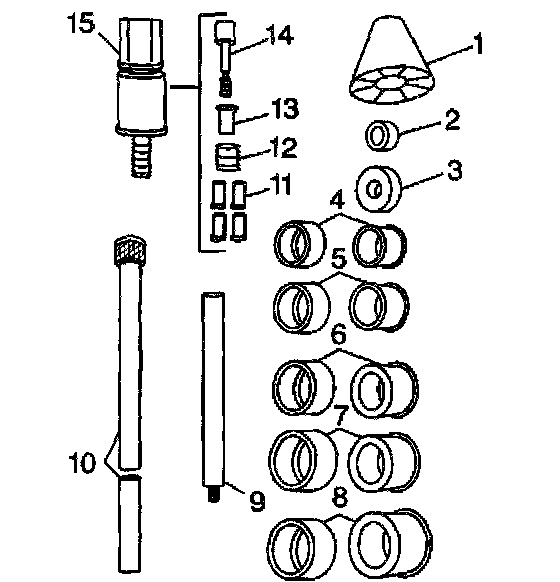 15
14
1
13
2
12
3
11
4
5
6
7
10
9
8