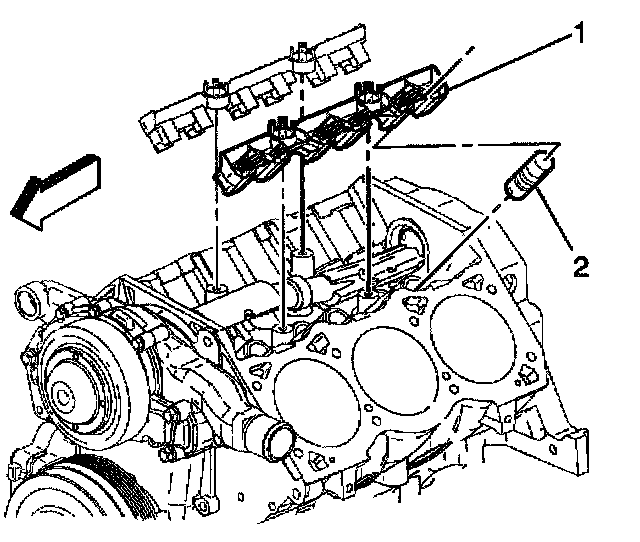 1
2