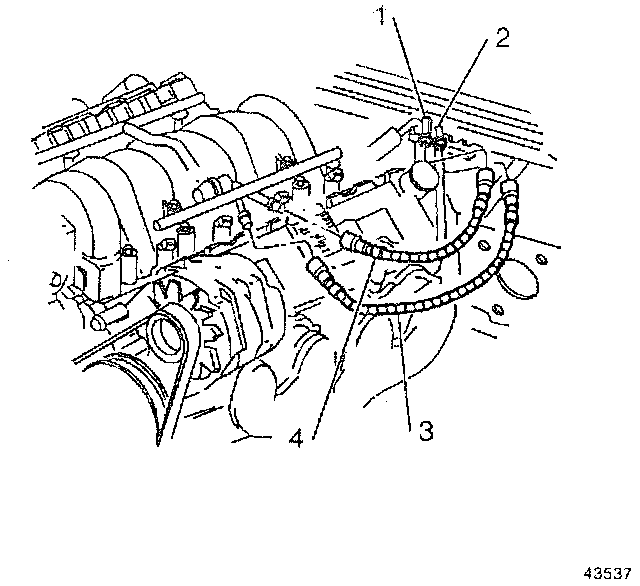 1
2
4
3
43537