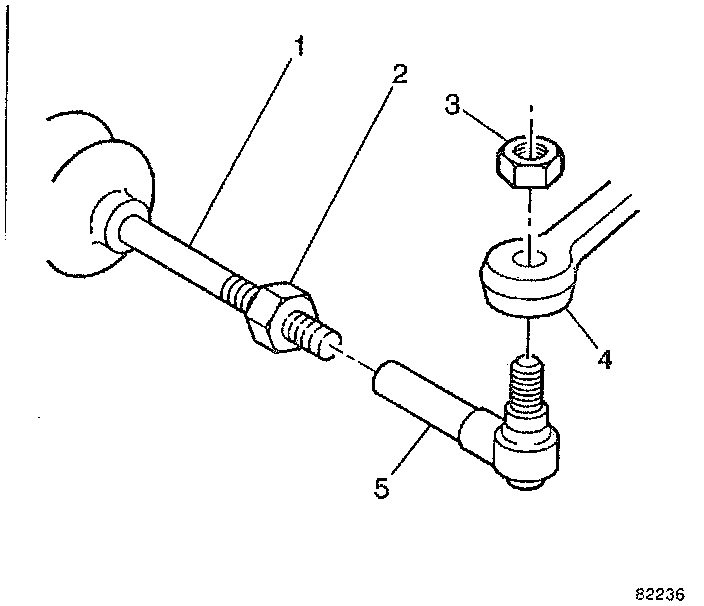 1
2
3
4
5
82236