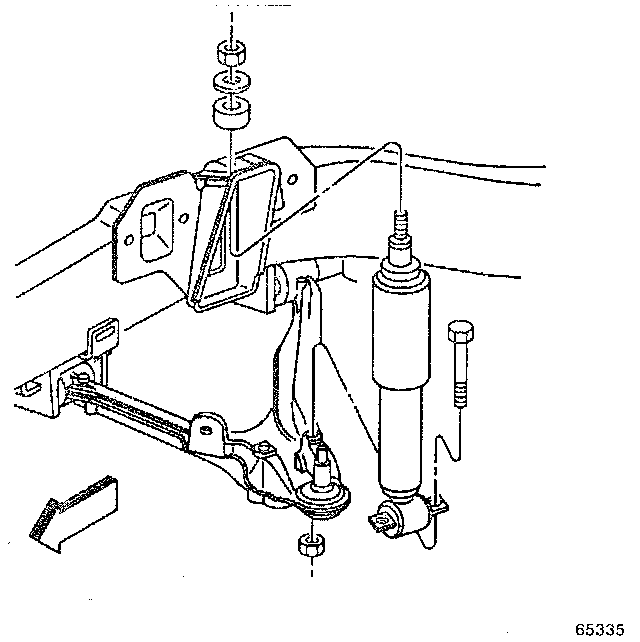 65335