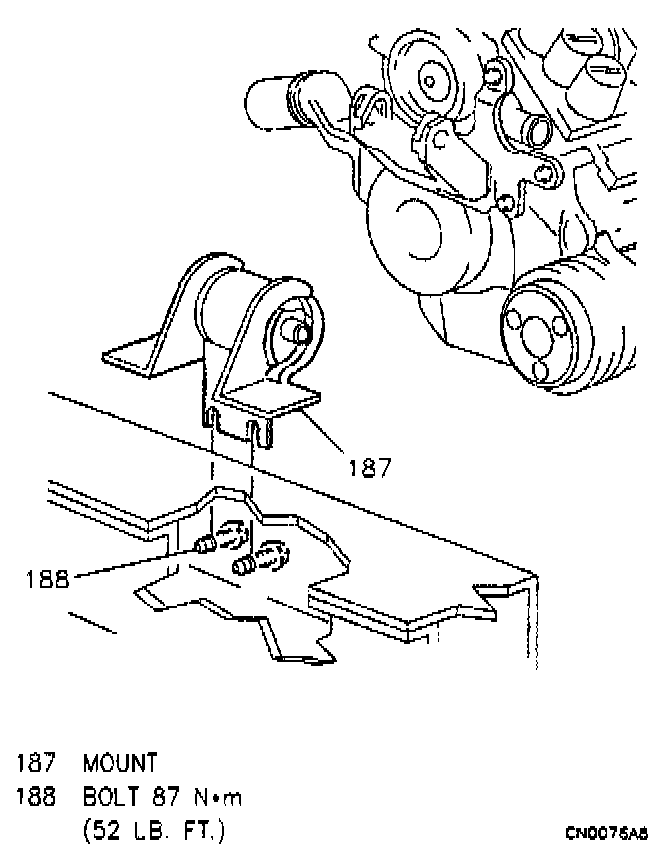 187

188

187 MOUNT
188 BOLT 87 N•m
(52 LB. FT.)

CN0076A6