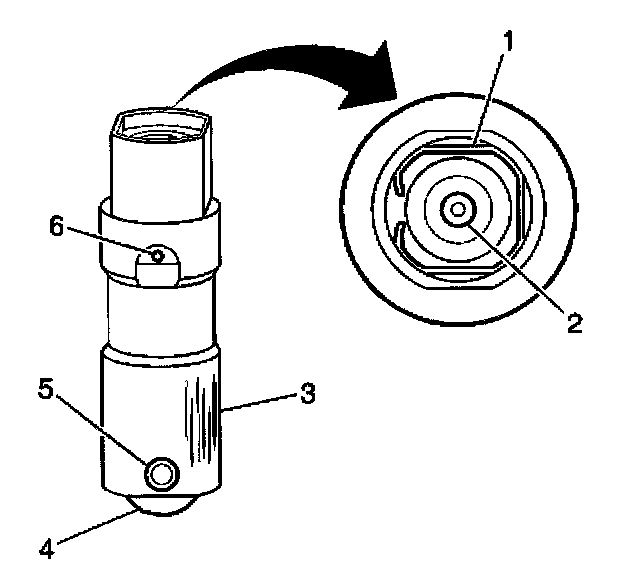 1
6
2
5
3
4