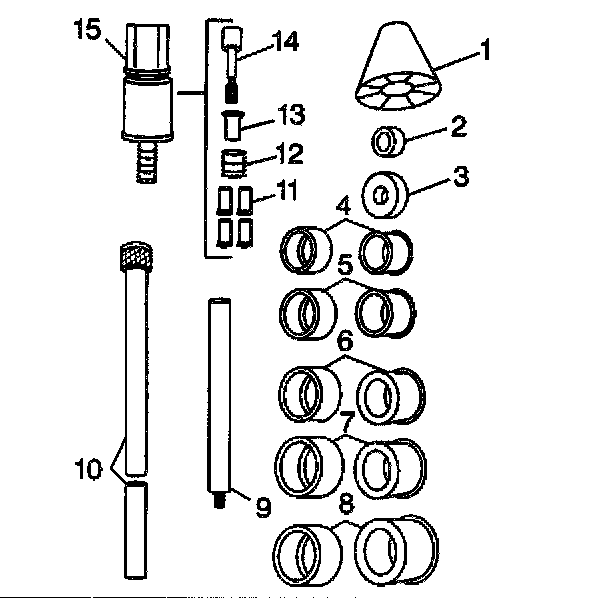 15
14
1
13
2
12
3
11
4
5
6
7
10
9
8