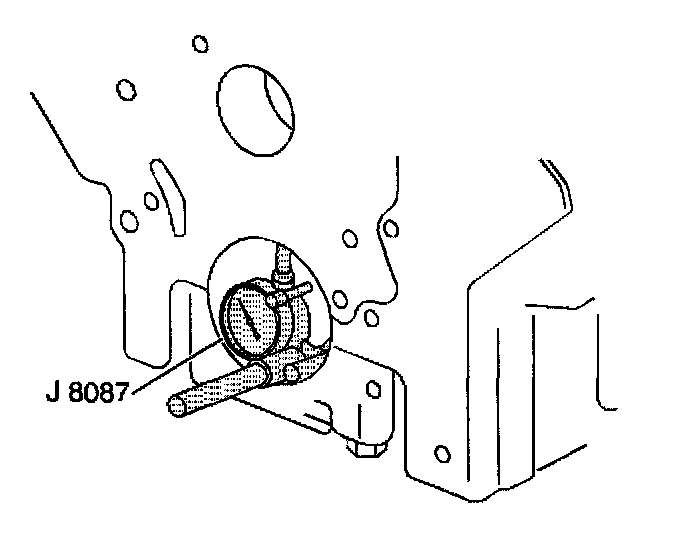 J 8087