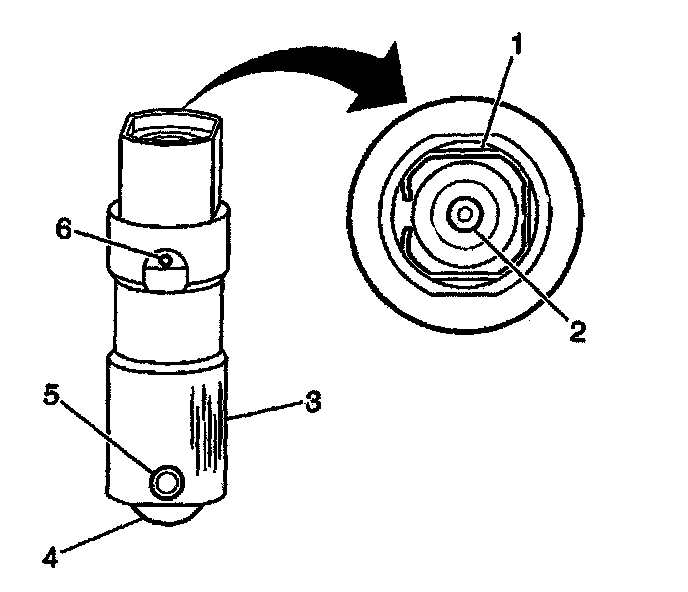 1
6
2
5
3
4