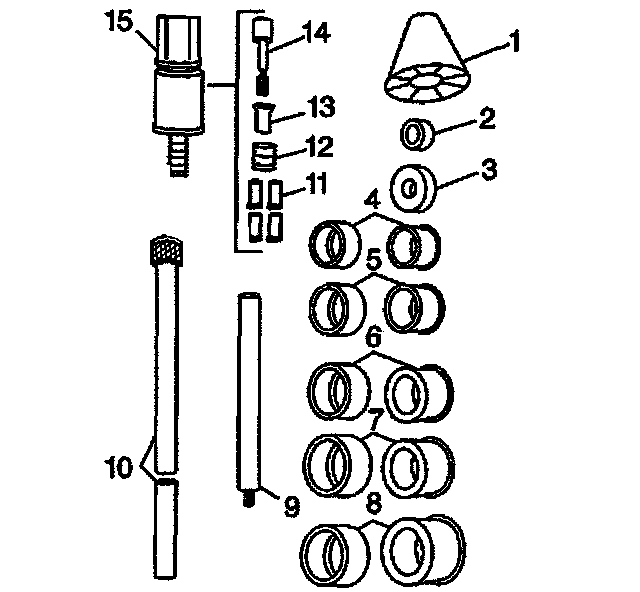 15
14
1
13
2
12
3
11
4
5
6
7
10
9
8