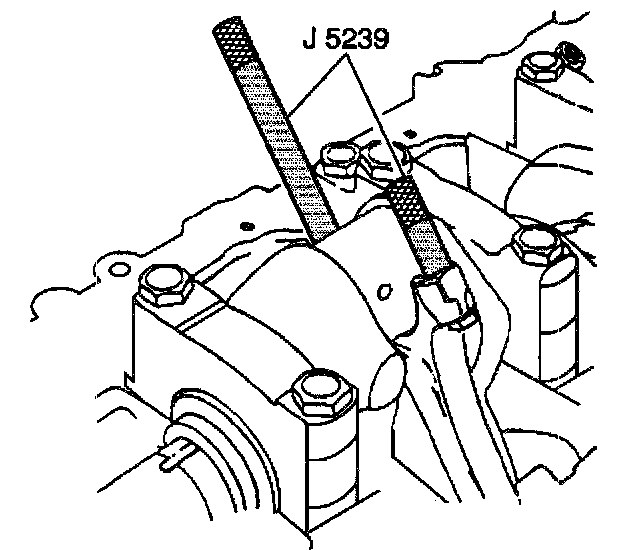 J 5239