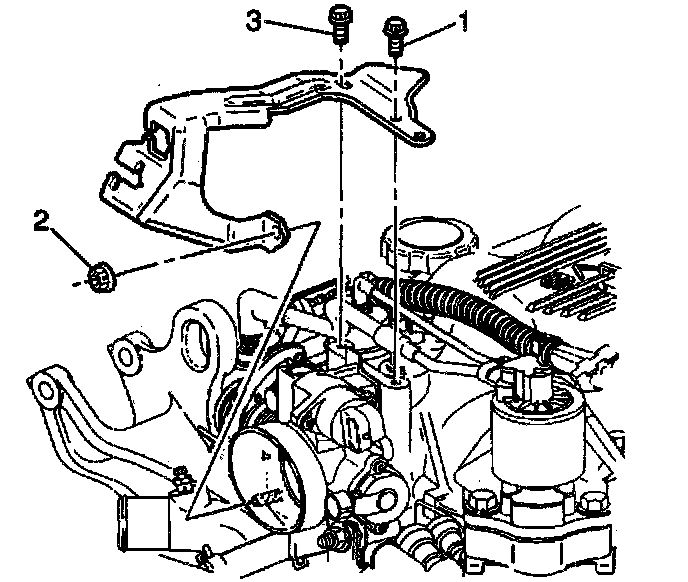 3
1
2