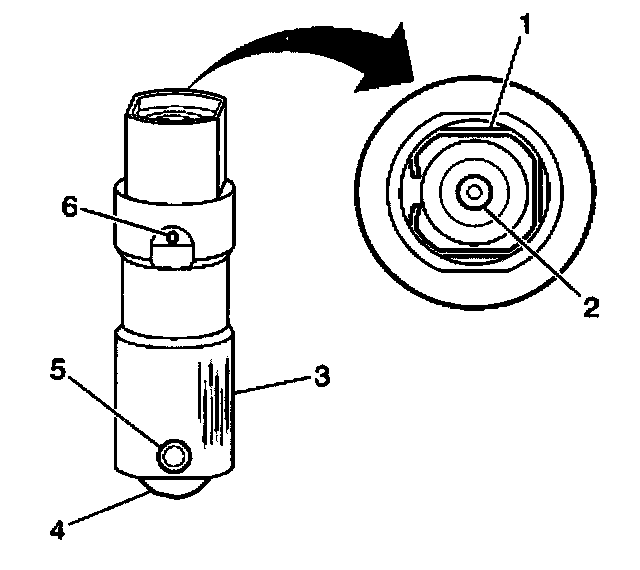 1
6
2
5
3
4