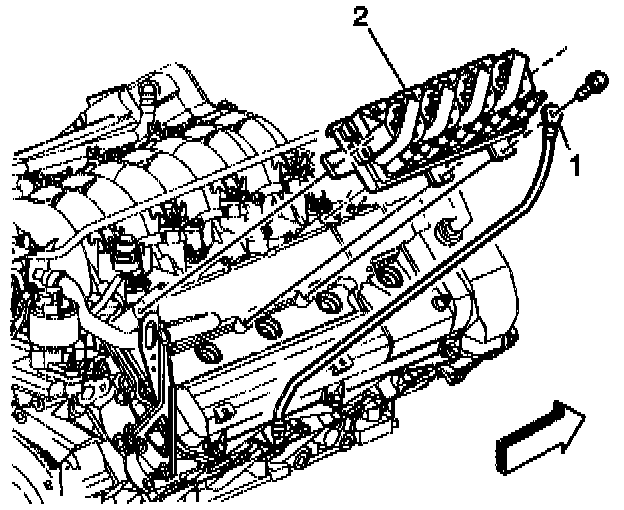 2

1