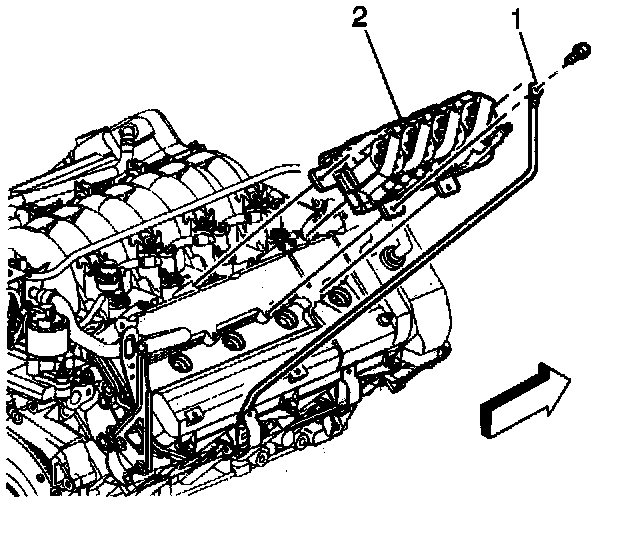 2
1