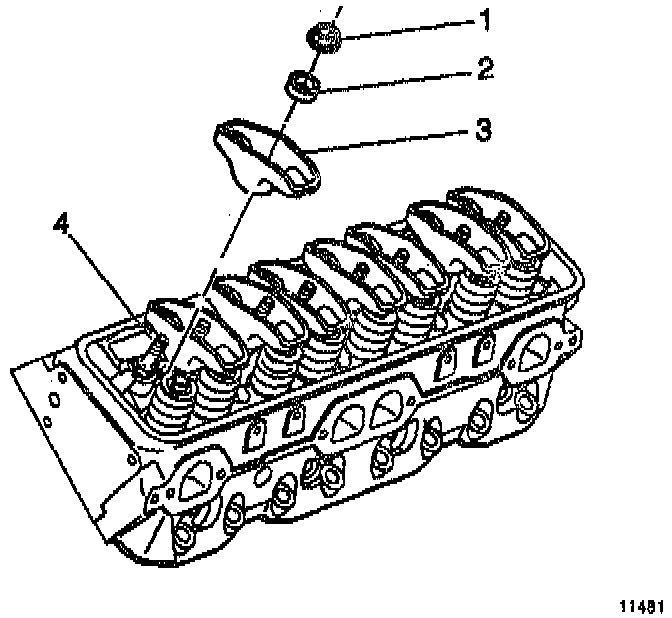 1
2
3
4
11481