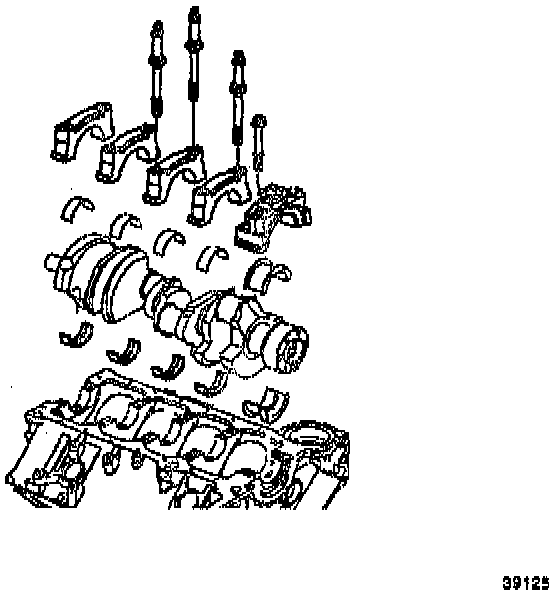 39125