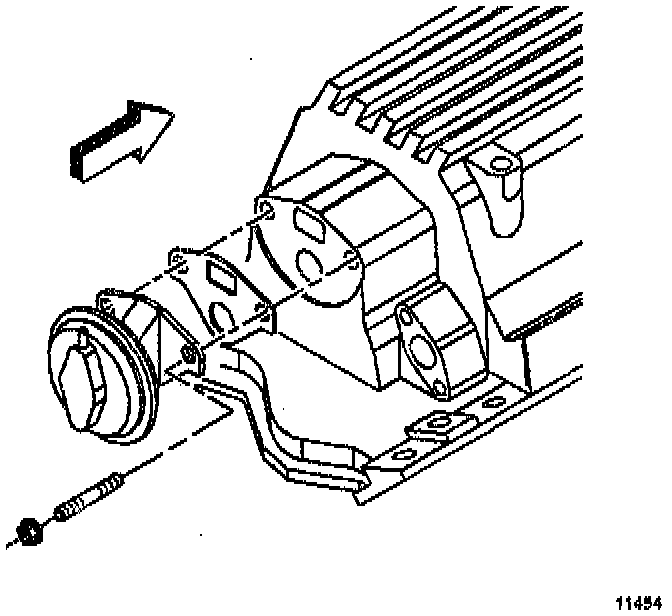 11454