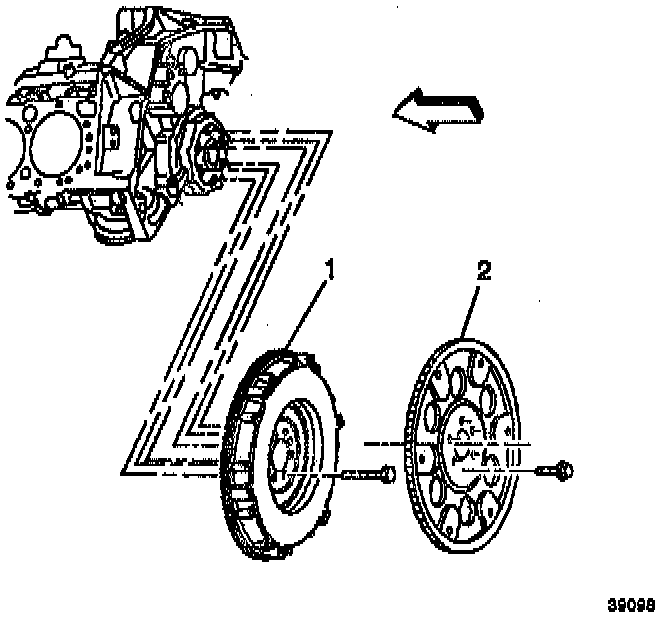 1
2
39098