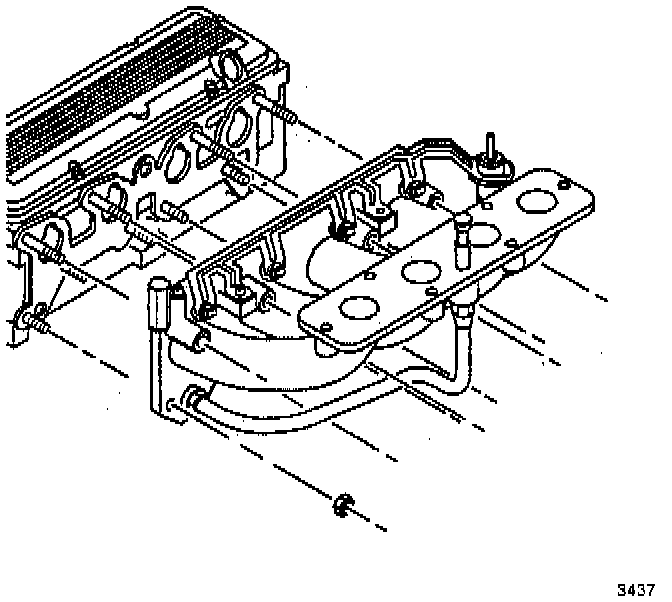 3437