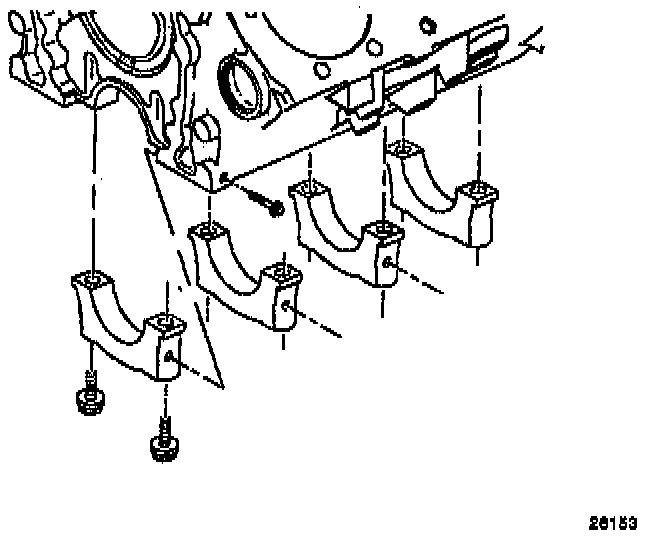 26153