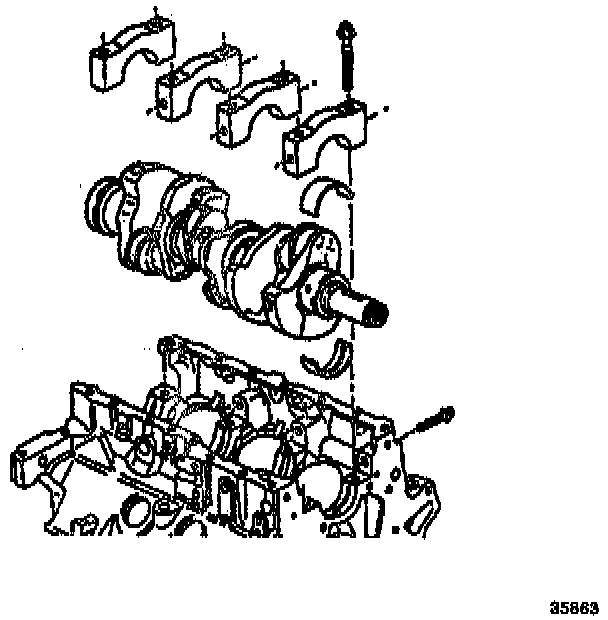 35863