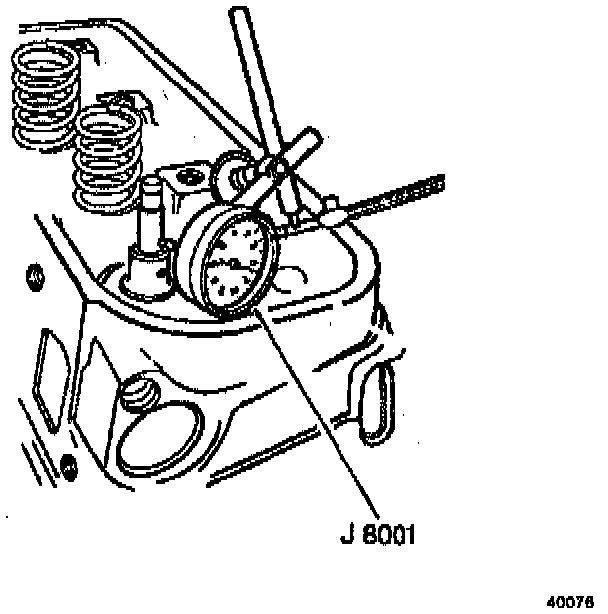 J 8001

40076