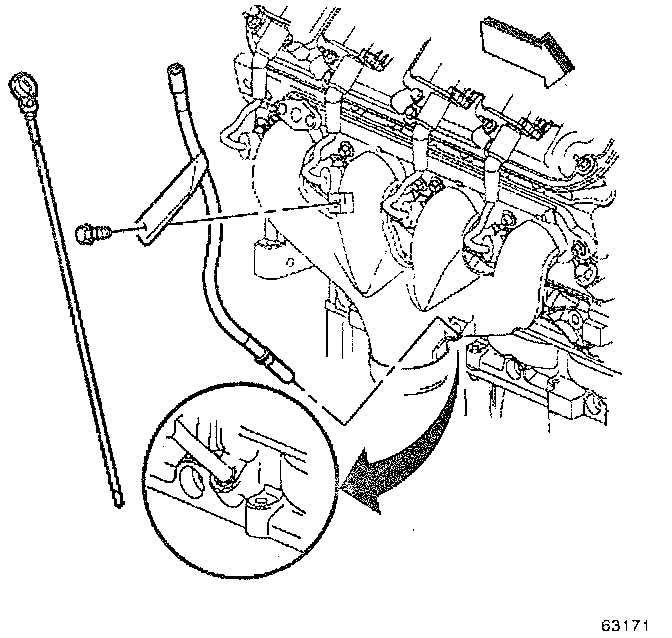 63171