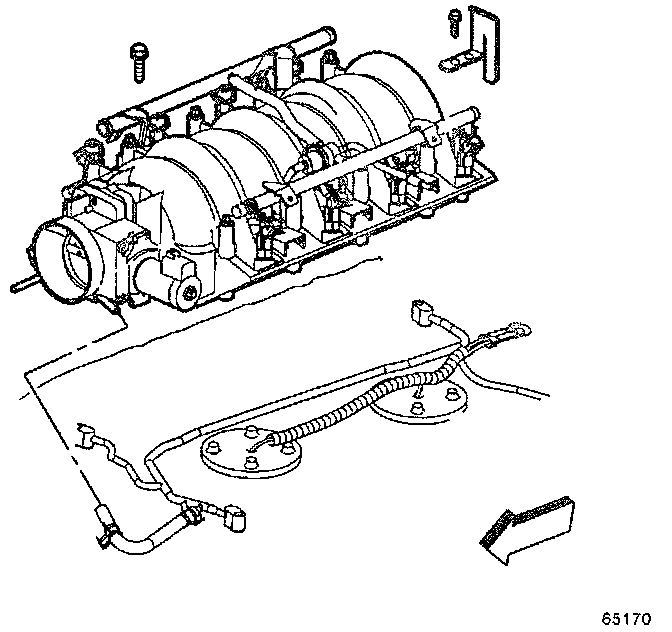 65170