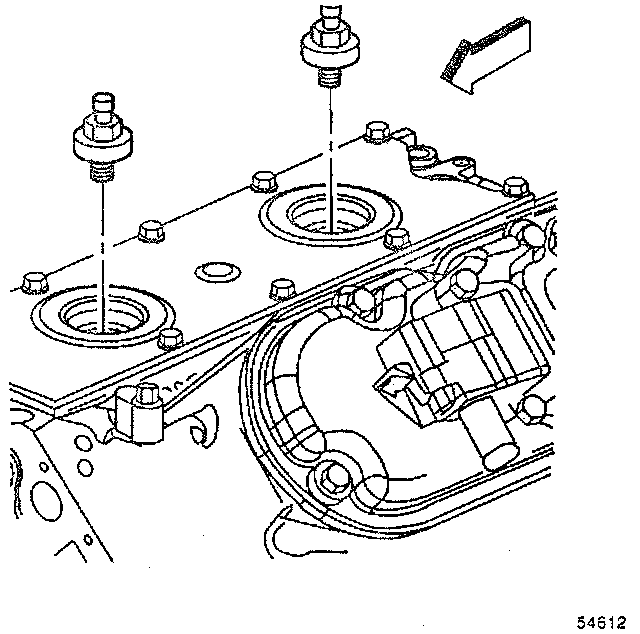 54612