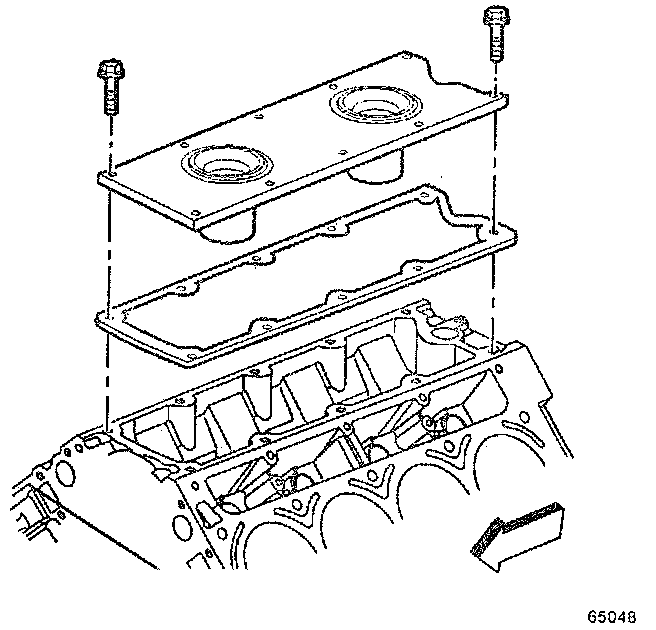 65048