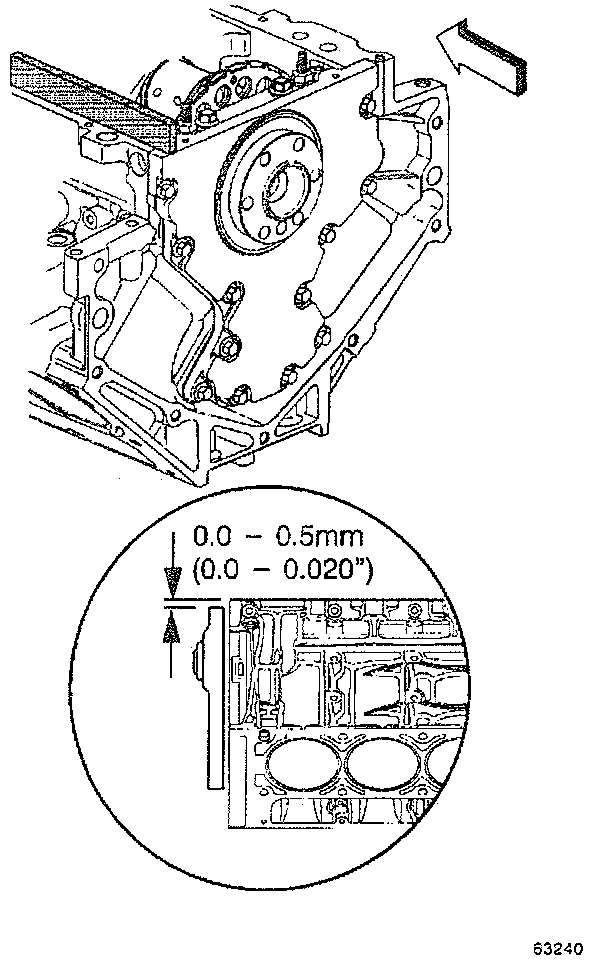 0.0 – 0.5mm
(0.0 – 0.020")

63240