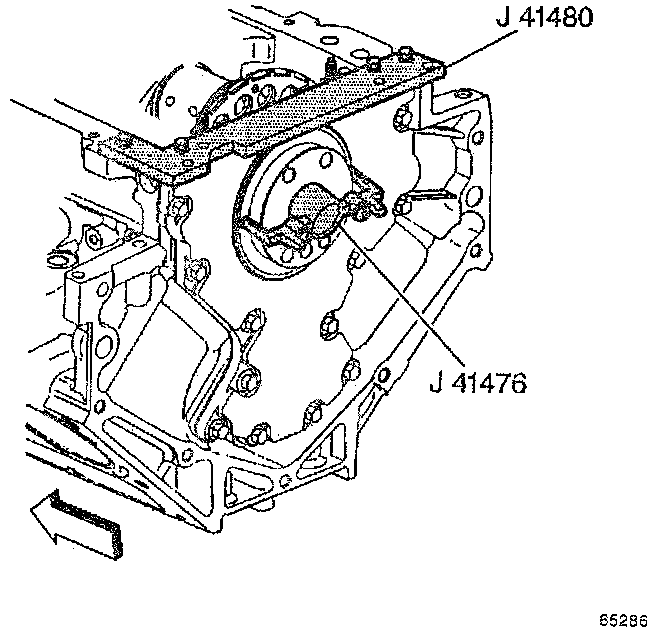 J 41480

J 41476

65286