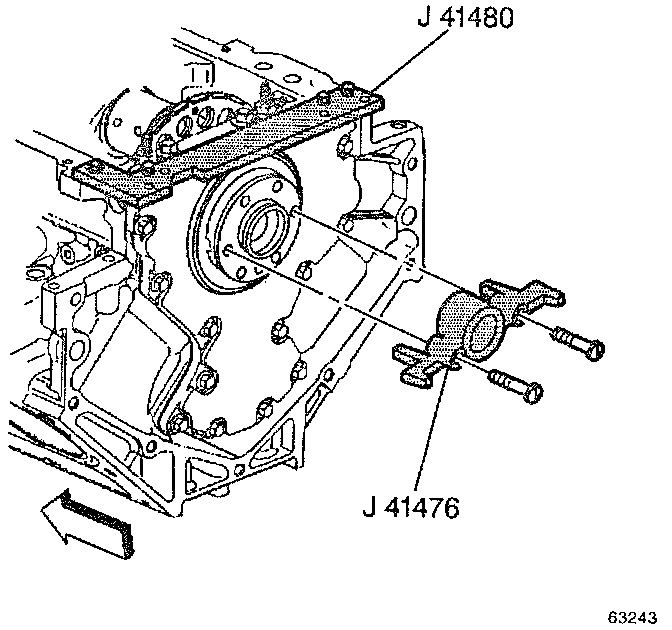 J 41480

J 41476

63243