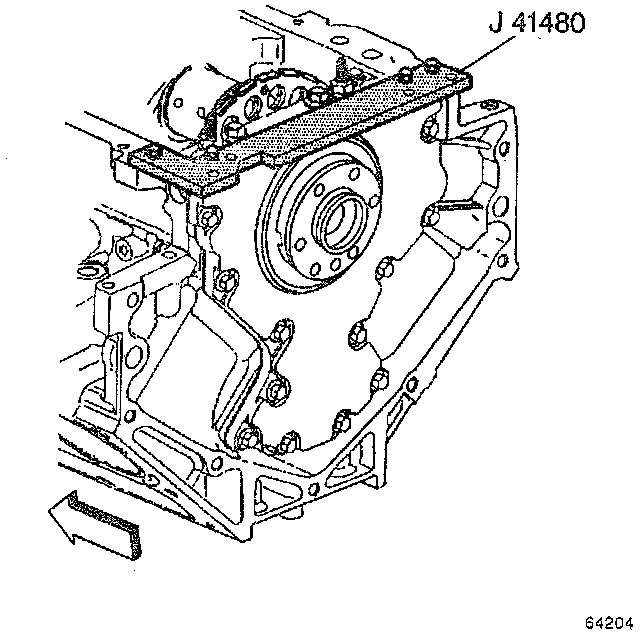 J 41480

64204