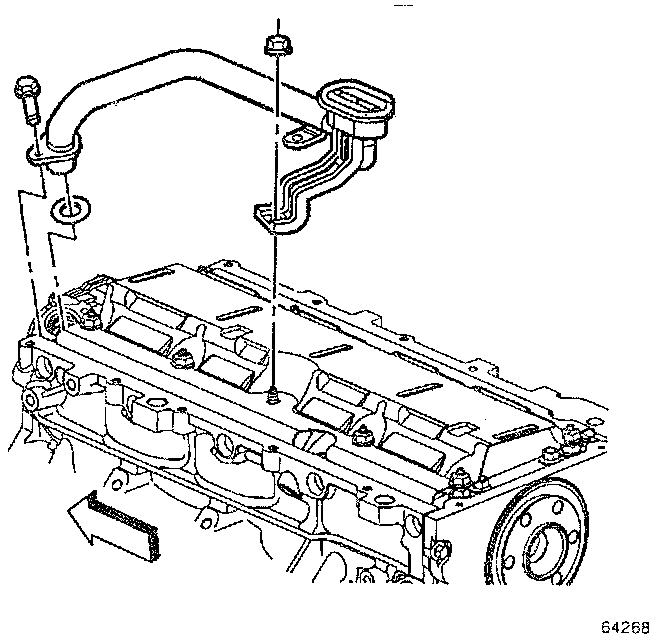 64268