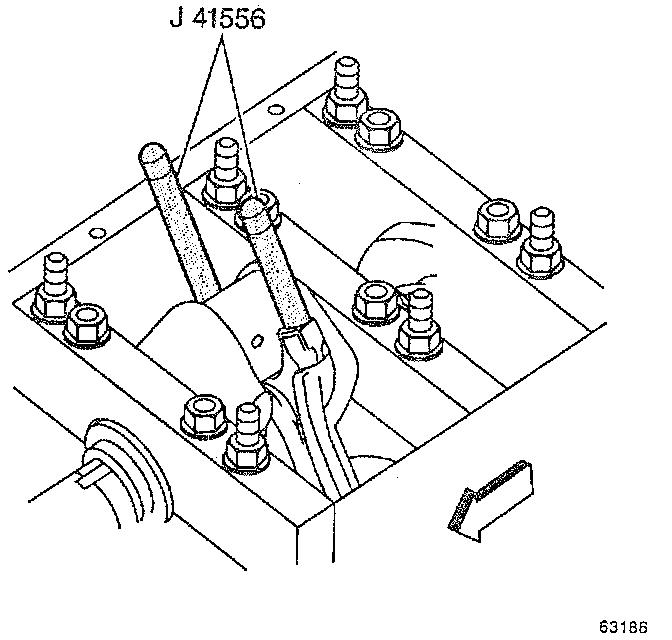 J 41556

63186