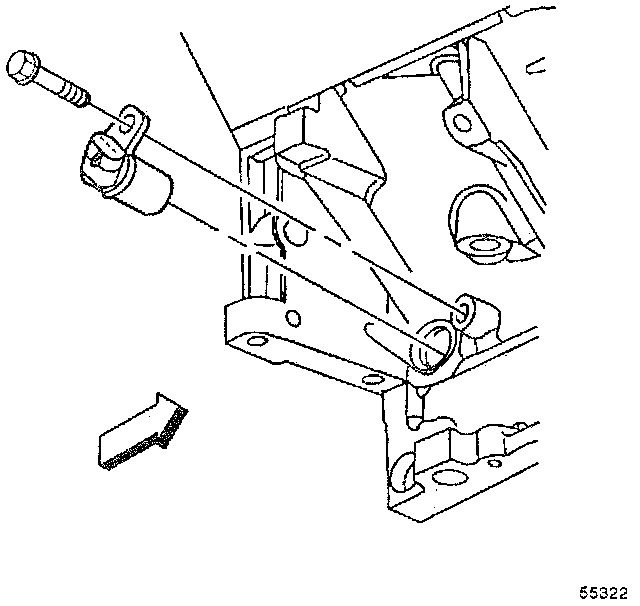 55322