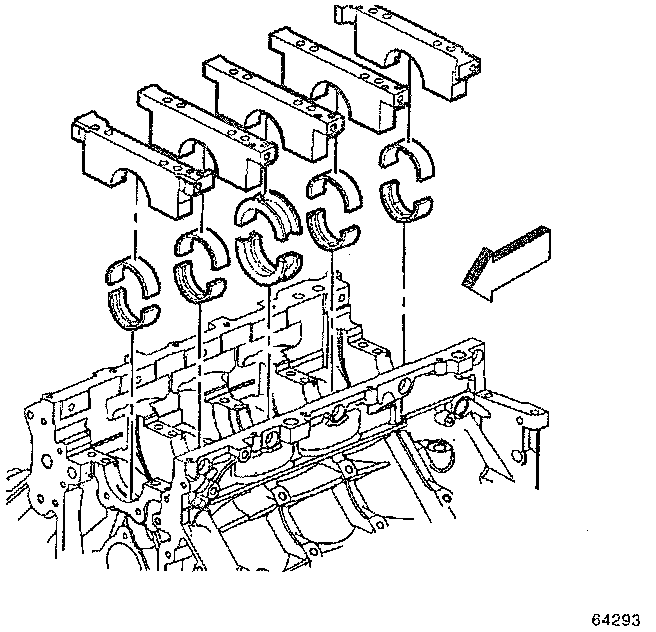 64293