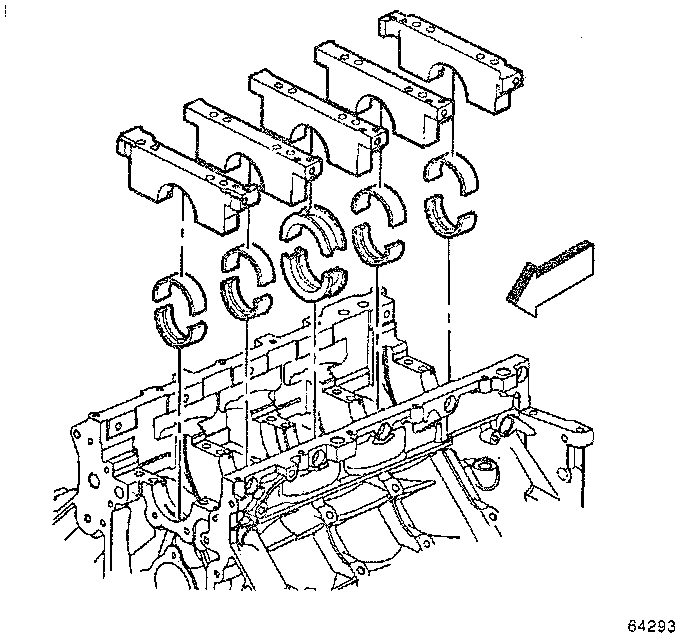 64293