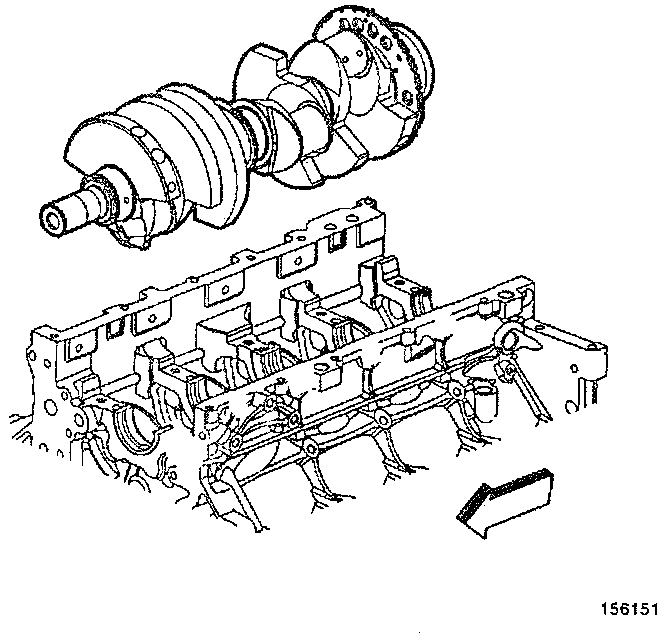 156151