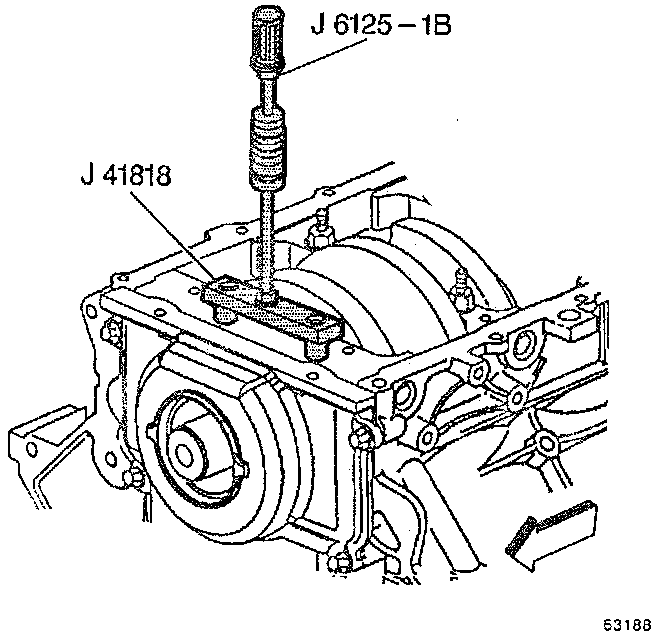 J 6125 – 1B

J 41818

63188