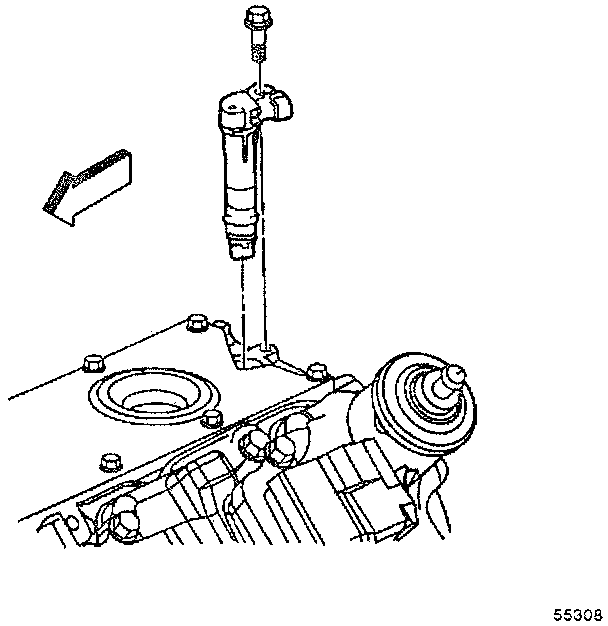 55308