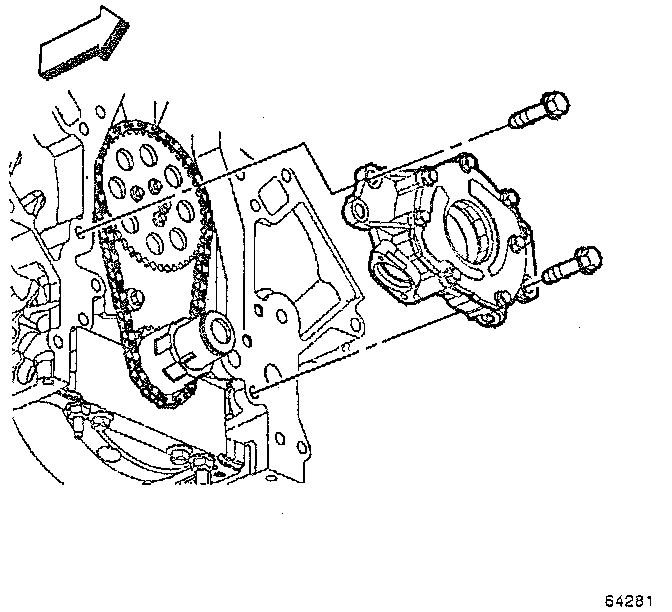 64281