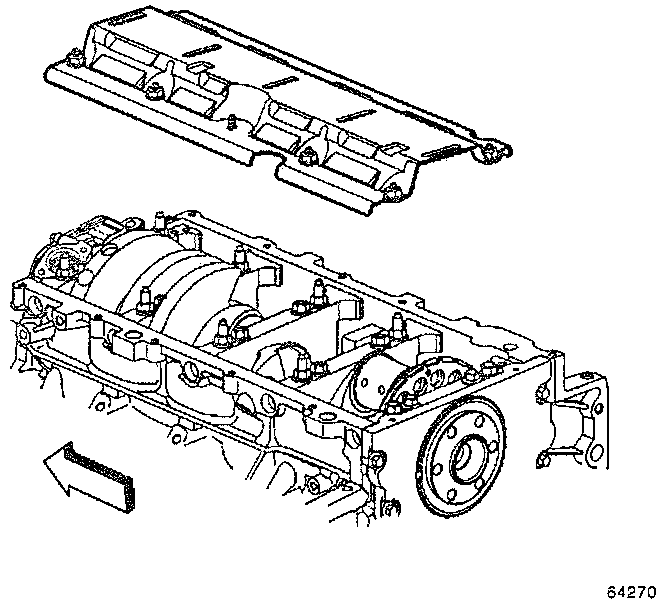 64270