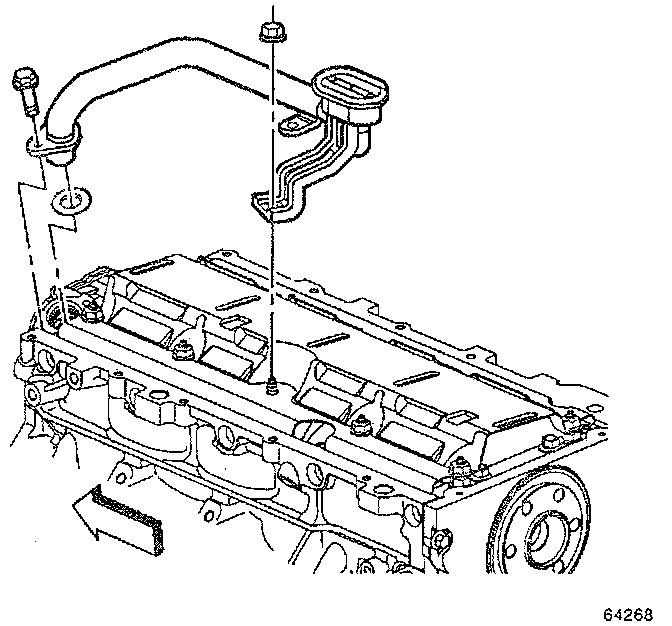 64268