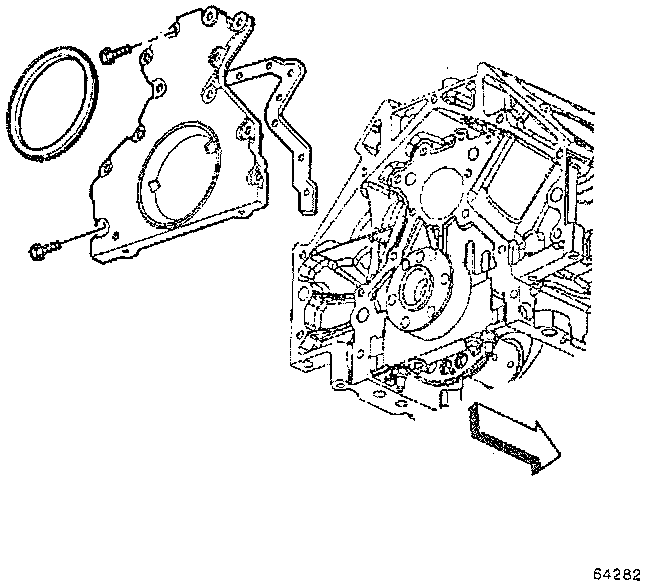 64282